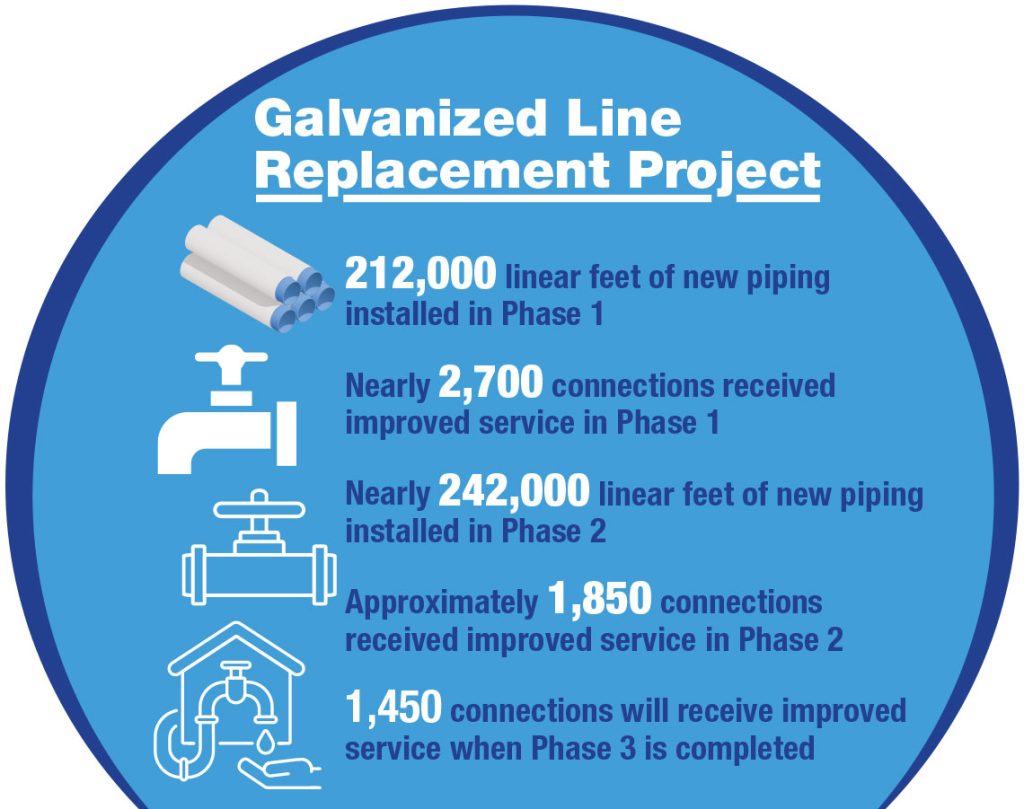 Galvanized Line Replacement Project

212,000 linear feet of new piping installed in Phase 1

Nearly 2,700 connections received improved service in Phase 1

Nearly 242,000 linear feet of new piping installed in Phase 2

Approximately 1,850 connections received improved service in Phase 2

1,450 connections will receive improved service when Phase 3 is completed